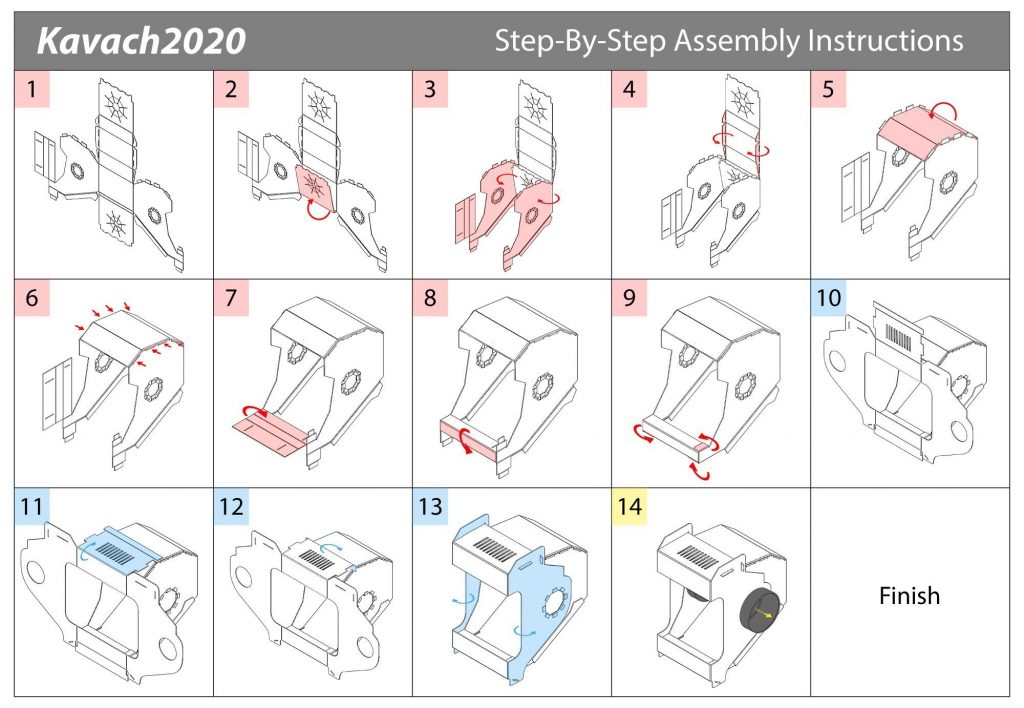 Kavach2020

Step-By-Step Assembly Instructions

1

2

3

4

5

6

7

8

9

10

11

12

13

14

Finish